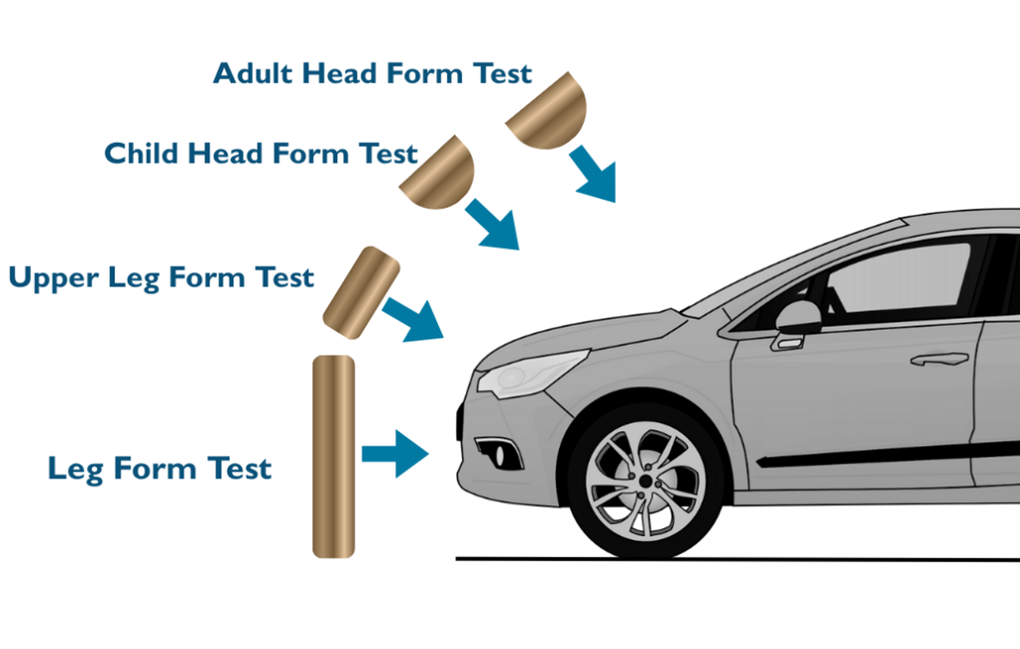 Adult Head Form Test

Child Head Form Test

Upper Leg Form Test

Leg Form Test